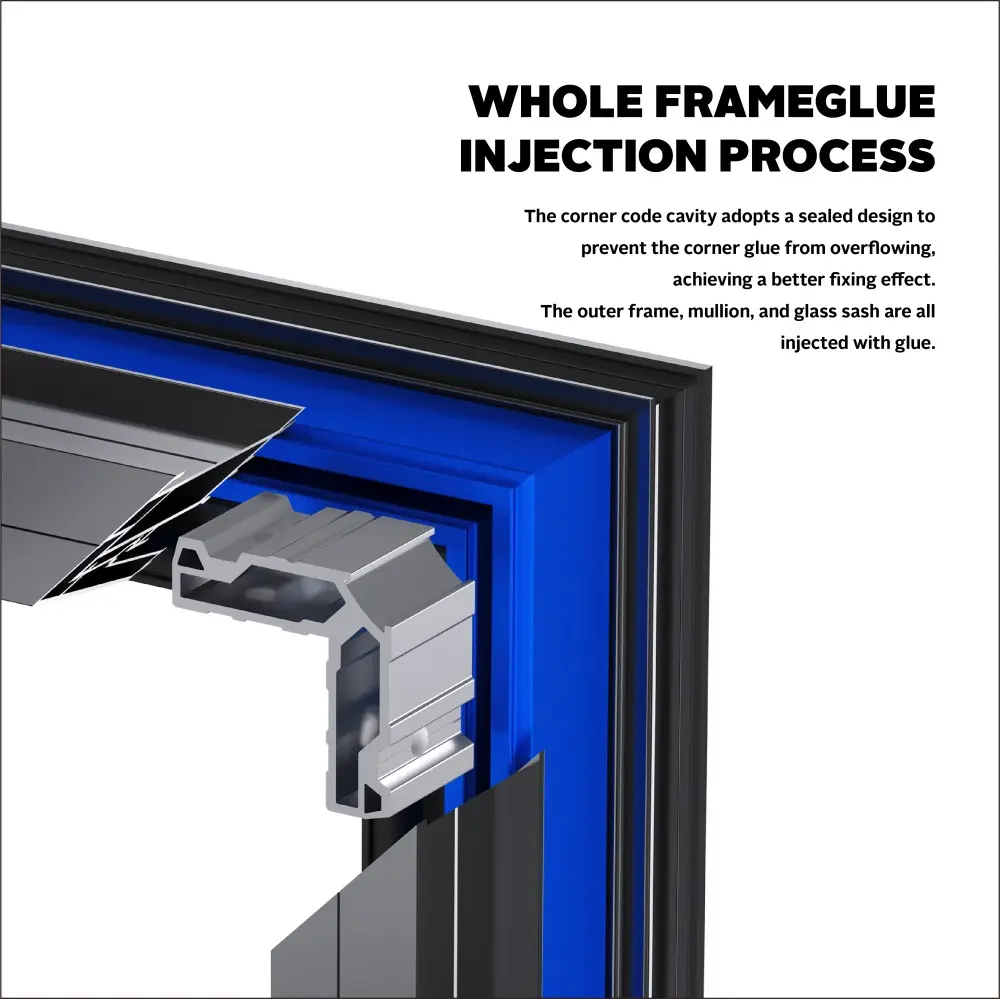 WHOLE FRAMEGLUE INJECTION PROCESS

The corner code cavity adopts a sealed design to prevent the corner glue from overflowing, achieving a better fixing effect.
The outer frame, mullion, and glass sash are all injected with glue.